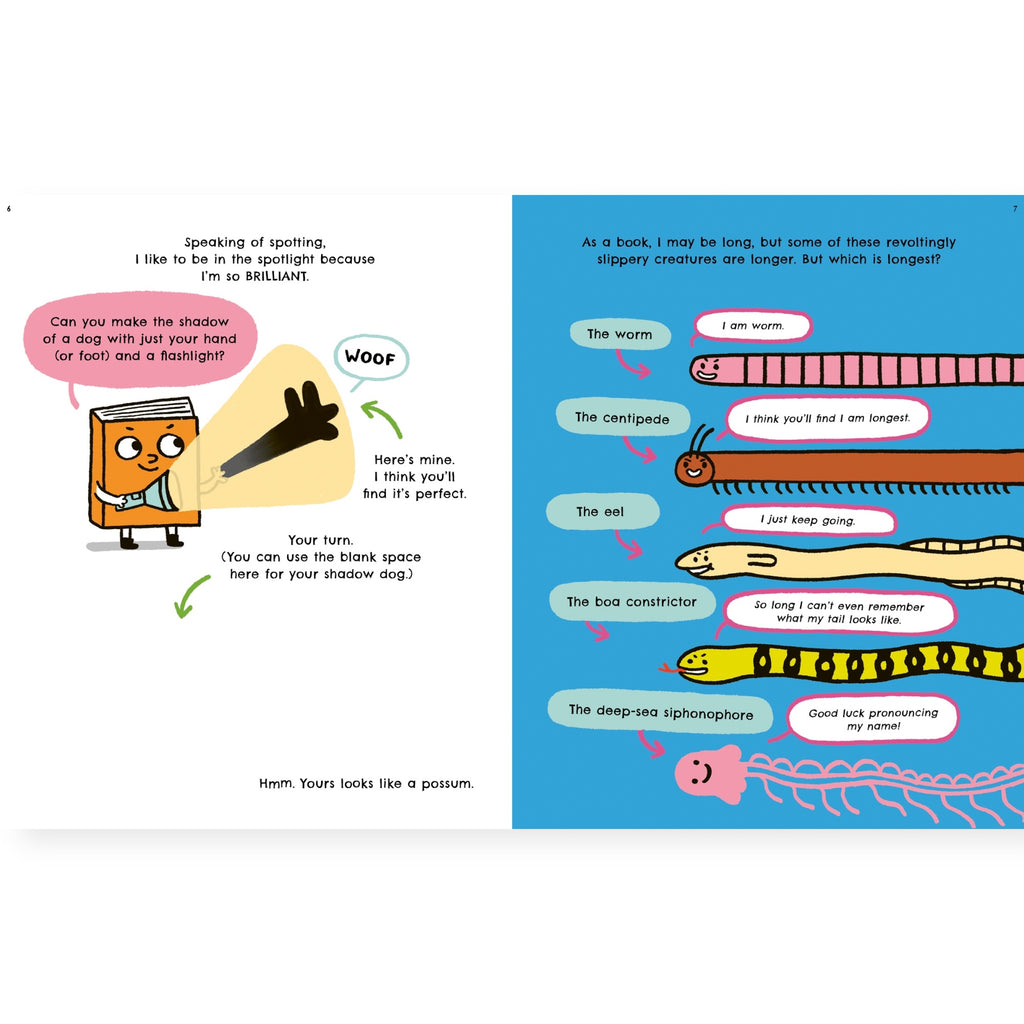 6

Speaking of spotting, I like to be in the spotlight because I'm so BRILLIANT.

Can you make the shadow of a dog with just your hand (or foot) and a flashlight?

WOOF

Here's mine. I think you'll find it's perfect.

Your turn. (You can use the blank space here for your shadow dog.)

Hmm. Yours looks like a possum.

7

As a book, I may be long, but some of these revoltingly slippery creatures are longer. But which is longest?

The worm

I am worm.

The centipede

I think you'll find I am longest.

The eel

I just keep going.

The boa constrictor

So long I can't even remember what my tail looks like.

The deep-sea siphonophore

Good luck pronouncing my name!